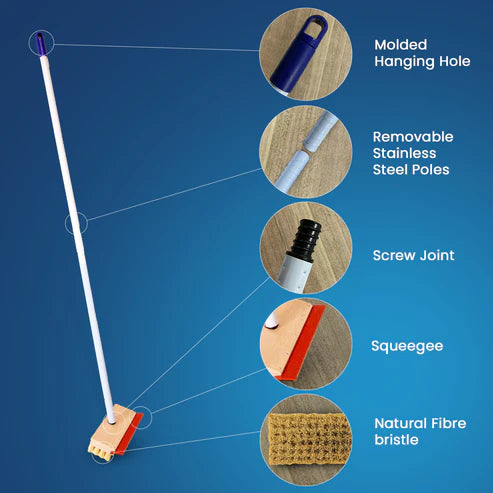 Molded Hanging Hole

Removable Stainless Steel Poles

Screw Joint

Squeegee

Natural Fibre bristle