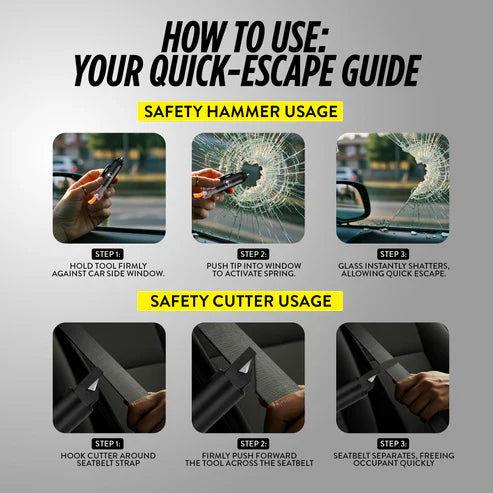 HOW TO USE:
YOUR QUICK-ESCAPE GUIDE

SAFETY HAMMER USAGE

STEP 1:
HOLD TOOL FIRMLY AGAINST CAR SIDE WINDOW.

STEP 2:
PUSH TIP INTO WINDOW TO ACTIVATE SPRING.

STEP 3:
GLASS INSTANTLY SHATTERS, ALLOWING QUICK ESCAPE.

SAFETY CUTTER USAGE

STEP 1:
HOOK CUTTER AROUND SEATBELT STRAP

STEP 2:
FIRMLY PUSH FORWARD THE TOOL ACROSS THE SEATBELT

STEP 3:
SEATBELT SEPARATES, FREEING OCCUPANT QUICKLY