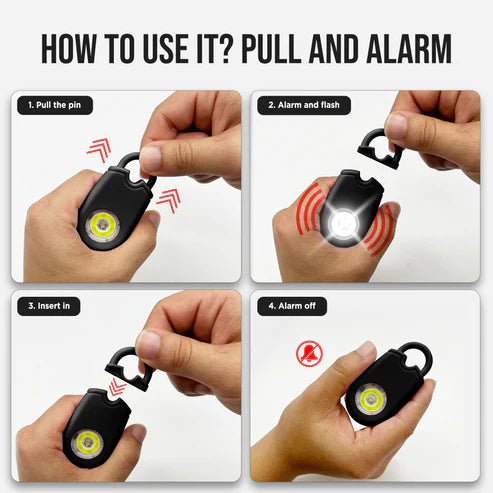 HOW TO USE IT? PULL AND ALARM

1. Pull the pin

2. Alarm and flash

3. Insert in

4. Alarm off